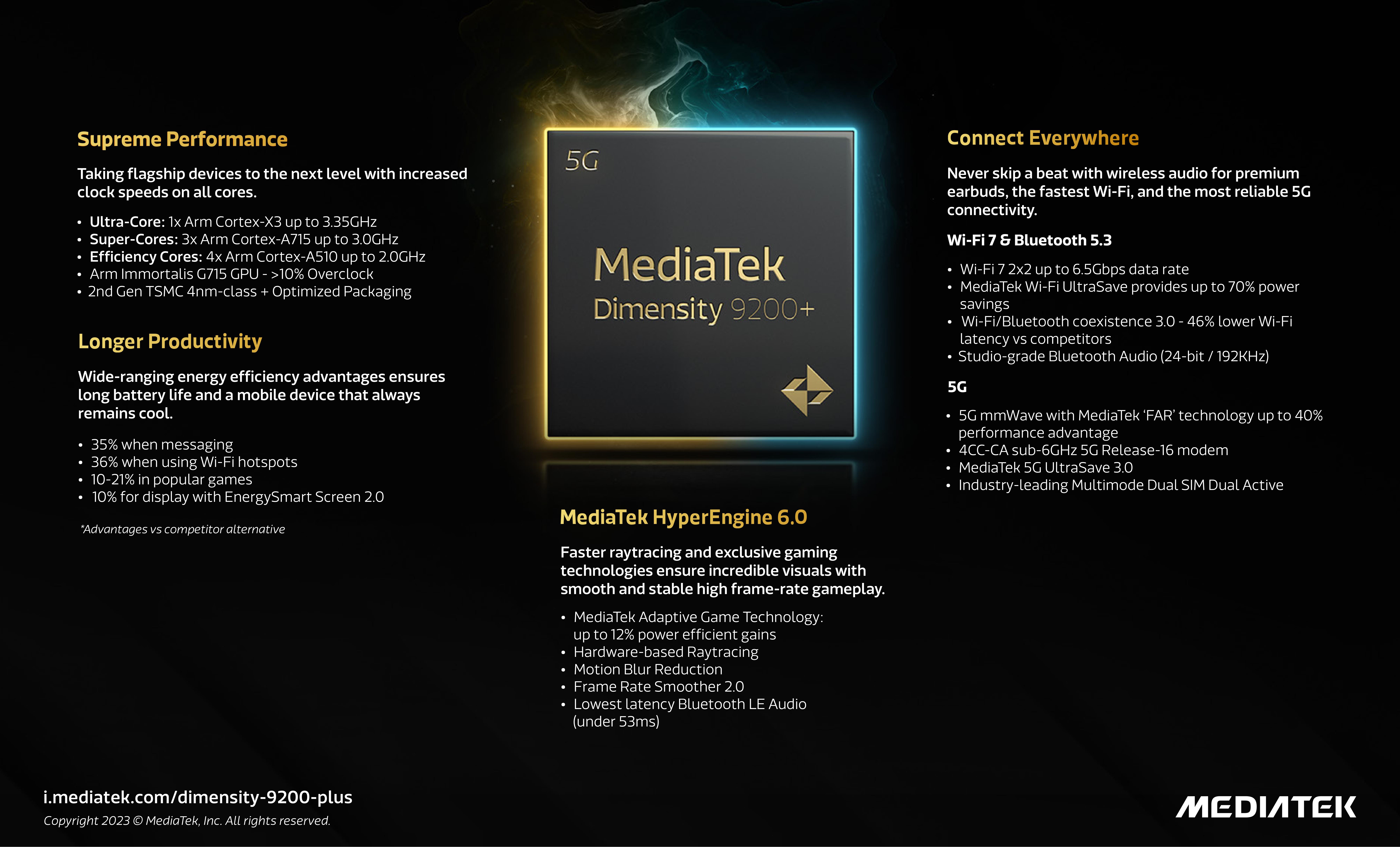 Supreme Performance

Taking flagship devices to the next level with increased clock speeds on all cores.

• Ultra-Core: 1x Arm Cortex-X3 up to 3.35GHz
• Super-Cores: 3x Arm Cortex-A715 up to 3.0GHz
• Efficiency Cores: 4x Arm Cortex-A510 up to 2.0GHz
• Arm Immortalis G715 GPU - >10% Overclock
• 2nd Gen TSMC 4nm-class + Optimized Packaging

Longer Productivity

Wide-ranging energy efficiency advantages ensures long battery life and a mobile device that always remains cool.

• 35% when messaging
• 36% when using Wi-Fi hotspots
• 10-21% in popular games
• 10% for display with EnergySmart Screen 2.0

*Advantages vs competitor alternative

5G

MediaTek
Dimensity 9200+

MediaTek HyperEngine 6.0

Faster raytracing and exclusive gaming technologies ensure incredible visuals with smooth and stable high frame-rate gameplay.

• MediaTek Adaptive Game Technology: up to 12% power efficient gains
• Hardware-based Raytracing
• Motion Blur Reduction
• Frame Rate Smoother 2.0
• Lowest latency Bluetooth LE Audio (under 53ms)

Connect Everywhere

Never skip a beat with wireless audio for premium earbuds, the fastest Wi-Fi, and the most reliable 5G connectivity.

Wi-Fi 7 & Bluetooth 5.3

• Wi-Fi 7 2x2 up to 6.5Gbps data rate
• MediaTek Wi-Fi UltraSave provides up to 70% power savings
• Wi-Fi/Bluetooth coexistence 3.0 - 46% lower Wi-Fi latency vs competitors
• Studio-grade Bluetooth Audio (24-bit / 192KHz)

5G

• 5G mmWave with MediaTek 'FAR' technology up to 40% performance advantage
• 4CC-CA sub-6GHz 5G Release-16 modem
• MediaTek 5G UltraSave 3.0
• Industry-leading Multimode Dual SIM Dual Active

i.mediatek.com/dimensity-9200-plus
Copyright 2023 © MediaTek, Inc. All rights reserved.

MEDIATEK